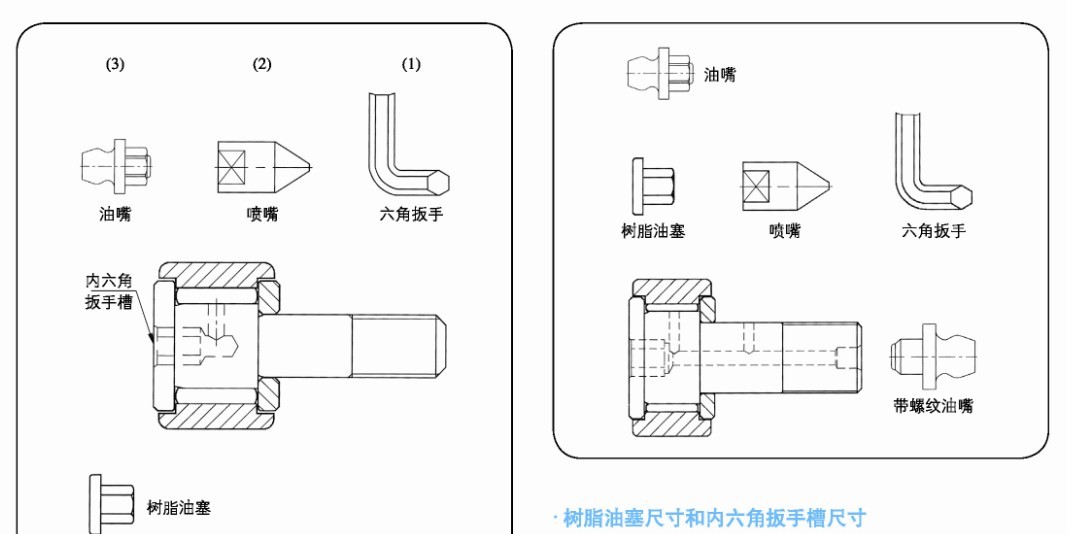 (3)

(2)

(1)

油嘴

喷嘴

六角扳手

内六角扳手槽

树脂油塞

油嘴

树脂油塞

喷嘴

六角扳手

带螺纹油嘴

· 树脂油塞尺寸和内六角扳手槽尺寸